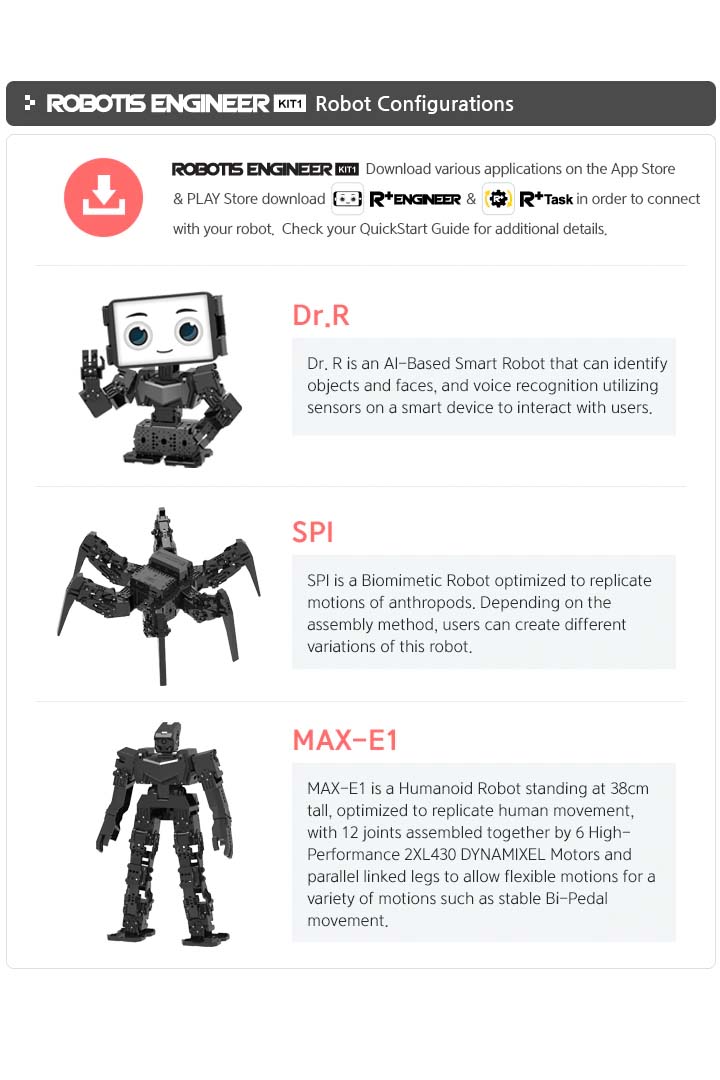 ROBOTIS ENGINEER KIT1 Robot Configurations

ROBOTIS ENGINEER KIT1 Download various applications on the App Store & PLAY Store download R+ENGINEER & R+Task in order to connect with your robot. Check your QuickStart Guide for additional details.

Dr.R

Dr. R is an AI-Based Smart Robot that can identify objects and faces, and voice recognition utilizing sensors on a smart device to interact with users.

SPI

SPI is a Biomimetic Robot optimized to replicate motions of anthropods. Depending on the assembly method, users can create different variations of this robot.

MAX-E1

MAX-E1 is a Humanoid Robot standing at 38cm tall, optimized to replicate human movement, with 12 joints assembled together by 6 High-Performance 2XL430 DYNAMIXEL Motors and parallel linked legs to allow flexible motions for a variety of motions such as stable Bi-Pedal movement.