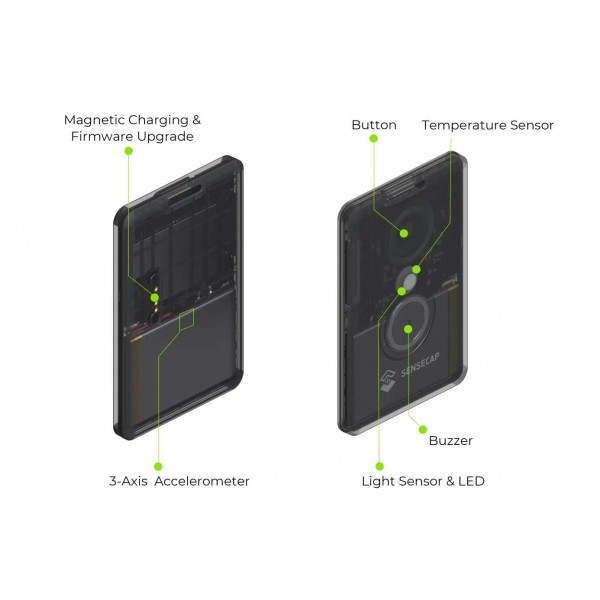 Magnetic Charging &
Firmware Upgrade

3-Axis Accelerometer

Button

Temperature Sensor

SENSECAP

Buzzer

Light Sensor & LED