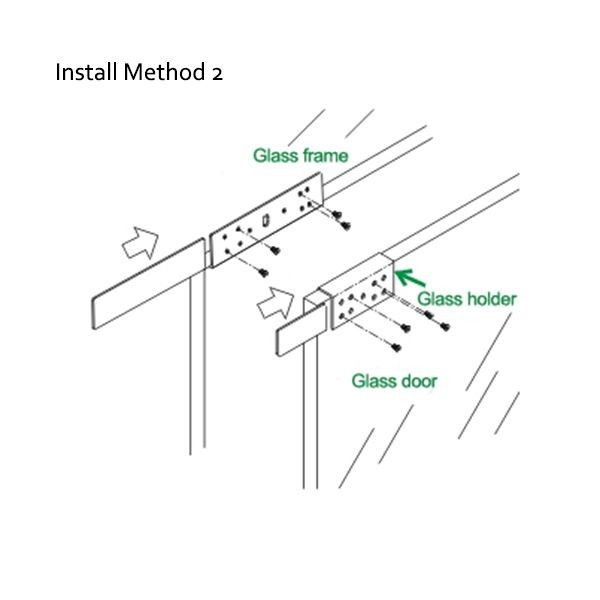 Install Method 2

Glass frame

Glass holder

Glass door