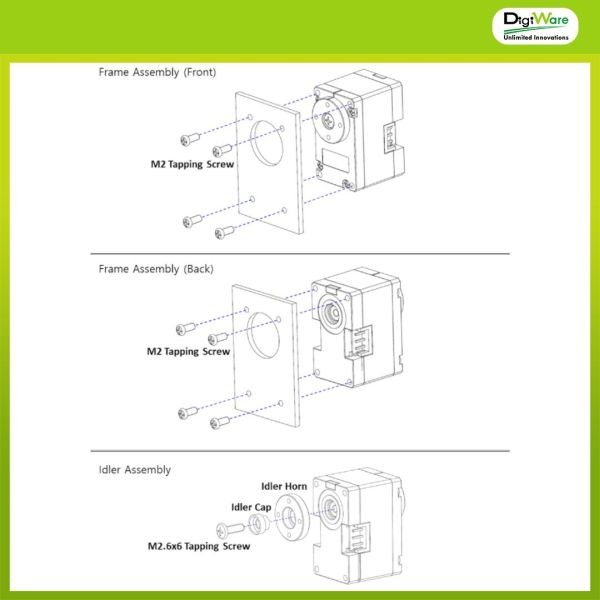 DigiWare
Unlimited Innovations

Frame Assembly (Front)

M2 Tapping Screw

Frame Assembly (Back)

M2 Tapping Screw

Idler Assembly

Idler Horn

Idler Cap

M2.6x6 Tapping Screw