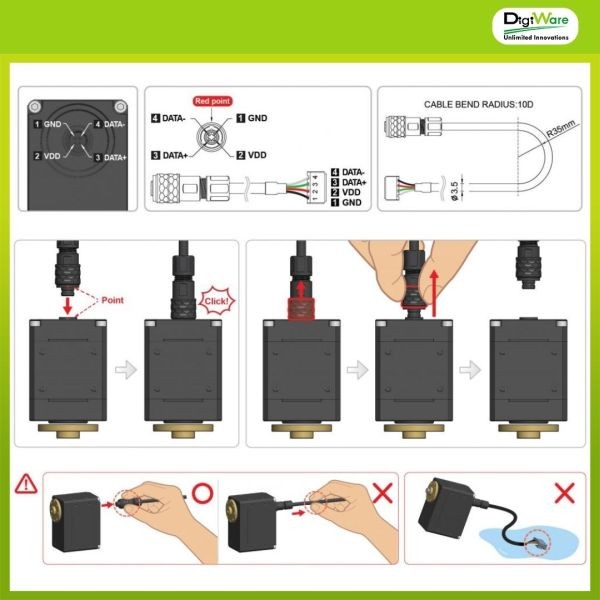 DigiWare
Unlimited Innovations

1 GND
4 DATA-
2 VDD
3 DATA+

Red point
4 DATA-
1 GND
3 DATA+
2 VDD

1 2 3 4
4 DATA-
3 DATA+
2 VDD
1 GND

CABLE BEND RADIUS:10D
R35mm
ø3.5

Point
Click!