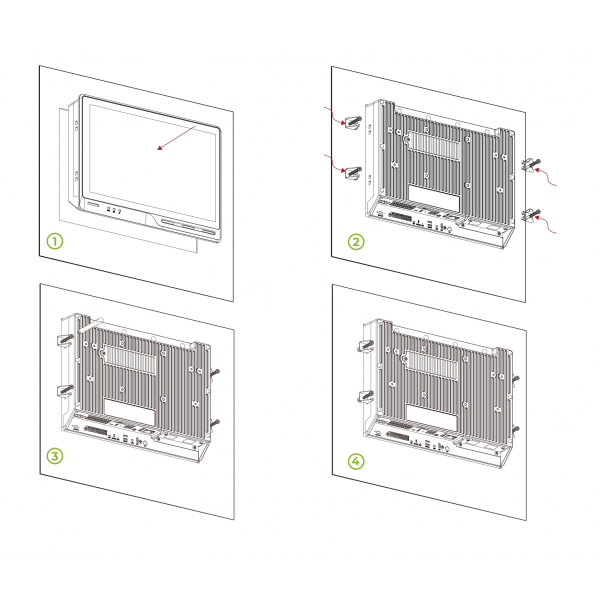 1

2

3

4