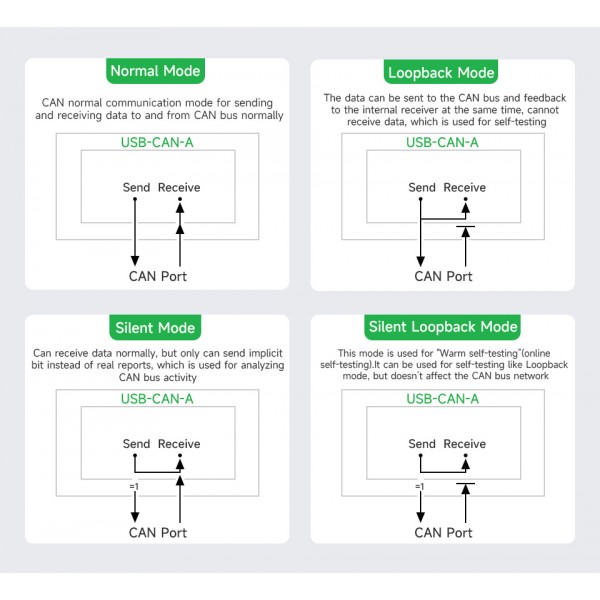 Normal Mode

CAN normal communication mode for sending and receiving data to and from CAN bus normally

USB-CAN-A

Send Receive

CAN Port

Loopback Mode

The data can be sent to the CAN bus and feedback to the internal receiver at the same time, cannot receive data, which is used for self-testing

USB-CAN-A

Send Receive

CAN Port

Silent Mode

Can receive data normally, but only can send implicit bit instead of real reports, which is used for analyzing CAN bus activity

USB-CAN-A

Send Receive

=1

CAN Port

Silent Loopback Mode

This mode is used for "Warm self-testing"(online self-testing).It can be used for self-testing like Loopback mode, but doesn't affect the CAN bus network

USB-CAN-A

Send Receive

=1

CAN Port